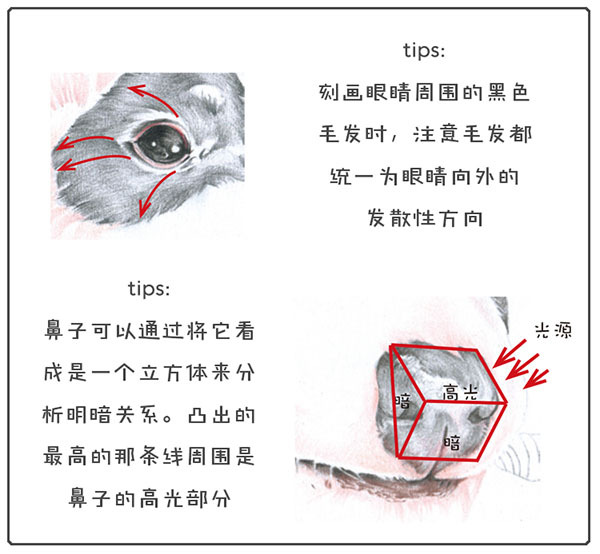 tips:
刻画眼睛周围的黑色毛发时，注意毛发都统一为眼睛向外的发散性方向

tips:
鼻子可以通过将它看成是一个立方体来分析明暗关系。凸出的最高的那条线周围是鼻子的高光部分

光源
暗
高光
暗