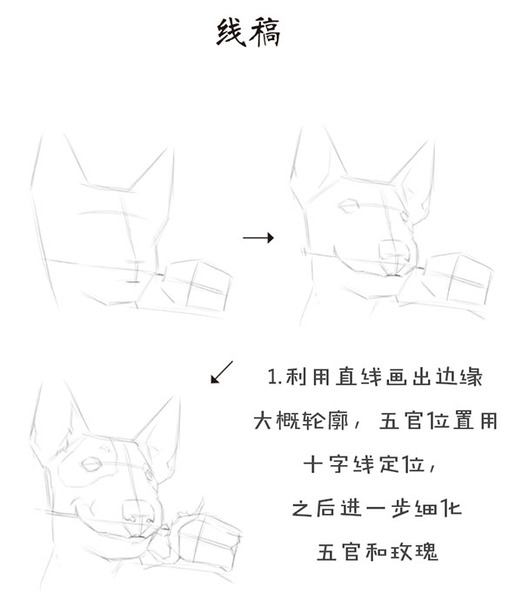 线稿

1.利用直线画出边缘大概轮廓，五官位置用十字线定位，之后进一步细化五官和玫瑰